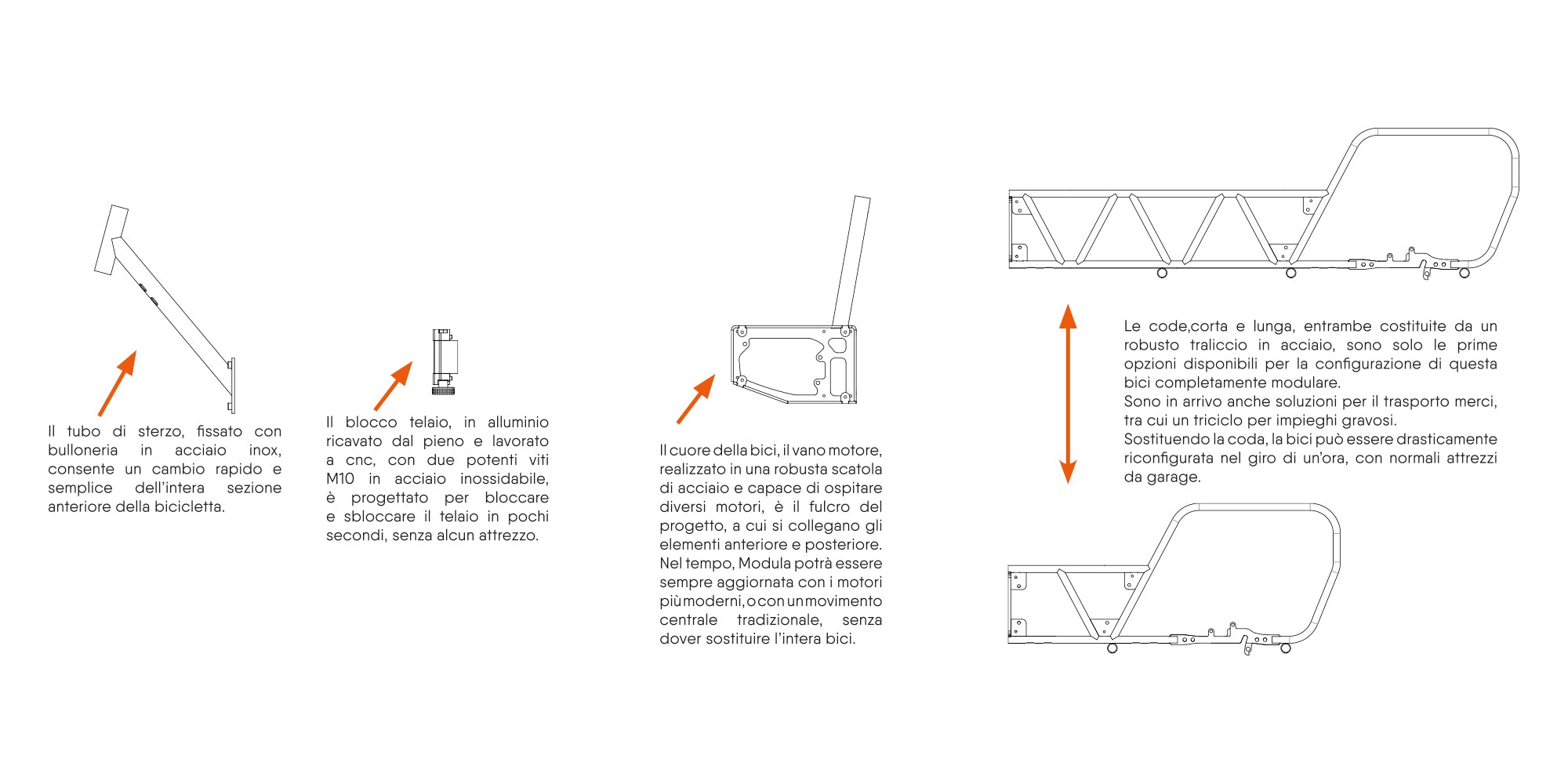 Il tubo di sterzo, fissato con bulloneria in acciaio inox, consente un cambio rapido e semplice dell'intera sezione anteriore della bicicletta.

Il blocco telaio, in alluminio ricavato dal pieno e lavorato a cnc, con due potenti viti M10 in acciaio inossidabile, è progettato per bloccare e sbloccare il telaio in pochi secondi, senza alcun attrezzo.

Il cuore della bici, il vano motore, realizzato in una robusta scatola di acciaio e capace di ospitare diversi motori, è il fulcro del progetto, a cui si collegano gli elementi anteriore e posteriore. Nel tempo, Modula potrà essere sempre aggiornata con i motori più moderni, o con un movimento centrale tradizionale, senza dover sostituire l'intera bici.

Le code,corta e lunga, entrambe costituite da un robusto traliccio in acciaio, sono solo le prime opzioni disponibili per la configurazione di questa bici completamente modulare.
Sono in arrivo anche soluzioni per il trasporto merci, tra cui un triciclo per impieghi gravosi.
Sostituendo la coda, la bici può essere drasticamente riconfigurata nel giro di un'ora, con normali attrezzi da garage.